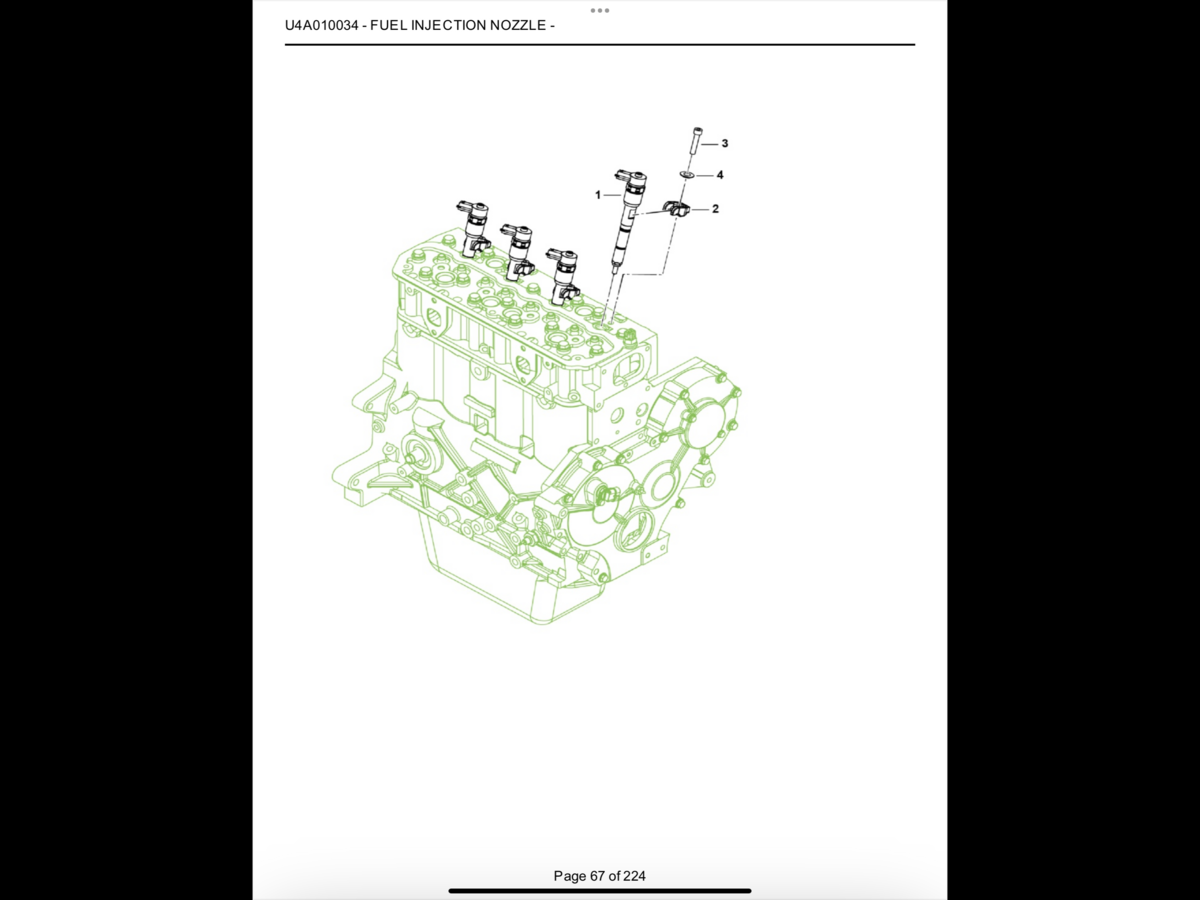 U4A010034 - FUEL INJECTION NOZZLE -

3
4
1
2

Page 67 of 224