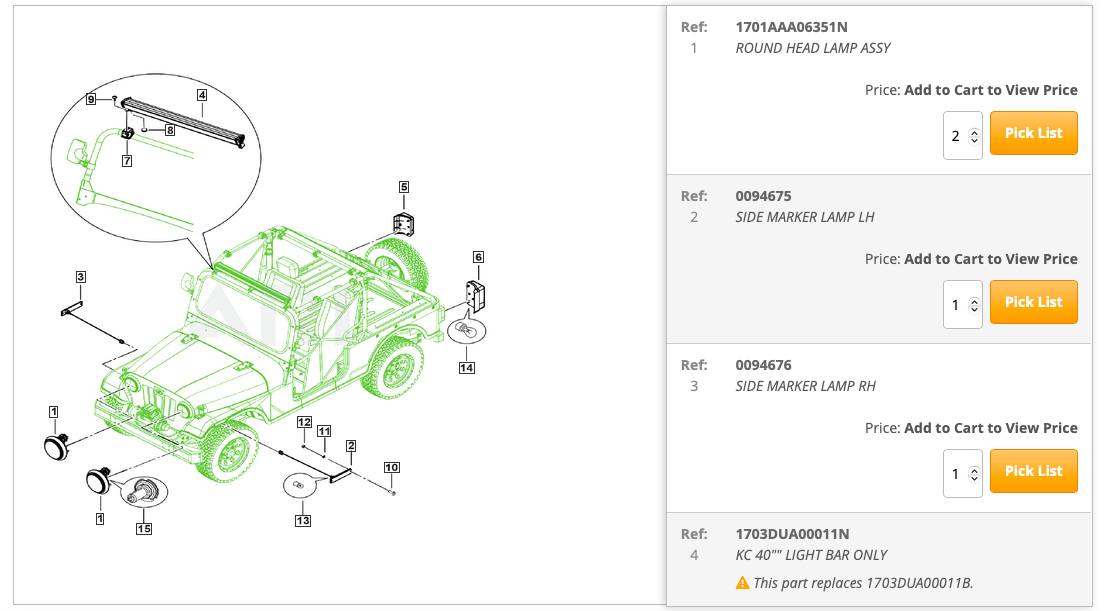 9
4
8
7
5
6
3
14
1
12
11
2
10
1
15
13

Ref: 1701AAA06351N
1 ROUND HEAD LAMP ASSY
Price: Add to Cart to View Price
2 Pick List

Ref: 0094675
2 SIDE MARKER LAMP LH
Price: Add to Cart to View Price
1 Pick List

Ref: 0094676
3 SIDE MARKER LAMP RH
Price: Add to Cart to View Price
1 Pick List

Ref: 1703DUA00011N
4 KC 40"" LIGHT BAR ONLY
This part replaces 1703DUA00011B.