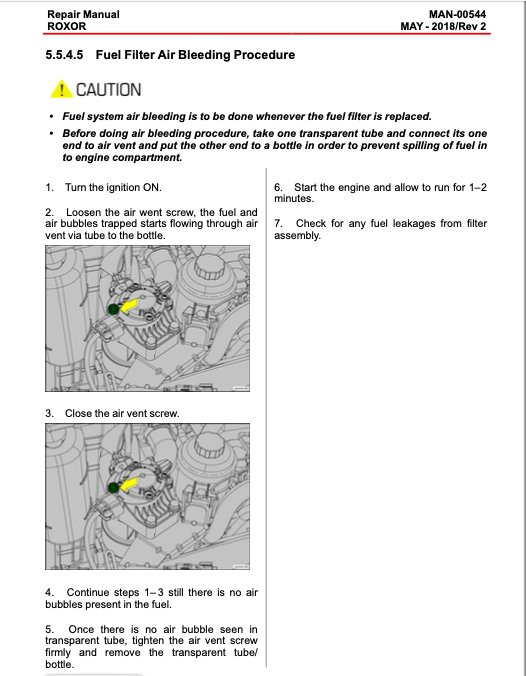 Repair Manual
ROXOR

MAN-00544
MAY - 2018/Rev 2

5.5.4.5 Fuel Filter Air Bleeding Procedure

CAUTION

• Fuel system air bleeding is to be done whenever the fuel filter is replaced.
• Before doing air bleeding procedure, take one transparent tube and connect its one end to air vent and put the other end to a bottle in order to prevent spilling of fuel in to engine compartment.

1. Turn the ignition ON.

2. Loosen the air went screw, the fuel and air bubbles trapped starts flowing through air vent via tube to the bottle.

3. Close the air vent screw.

4. Continue steps 1–3 still there is no air bubbles present in the fuel.

5. Once there is no air bubble seen in transparent tube, tighten the air vent screw firmly and remove the transparent tube/ bottle.

6. Start the engine and allow to run for 1–2 minutes.

7. Check for any fuel leakages from filter assembly.