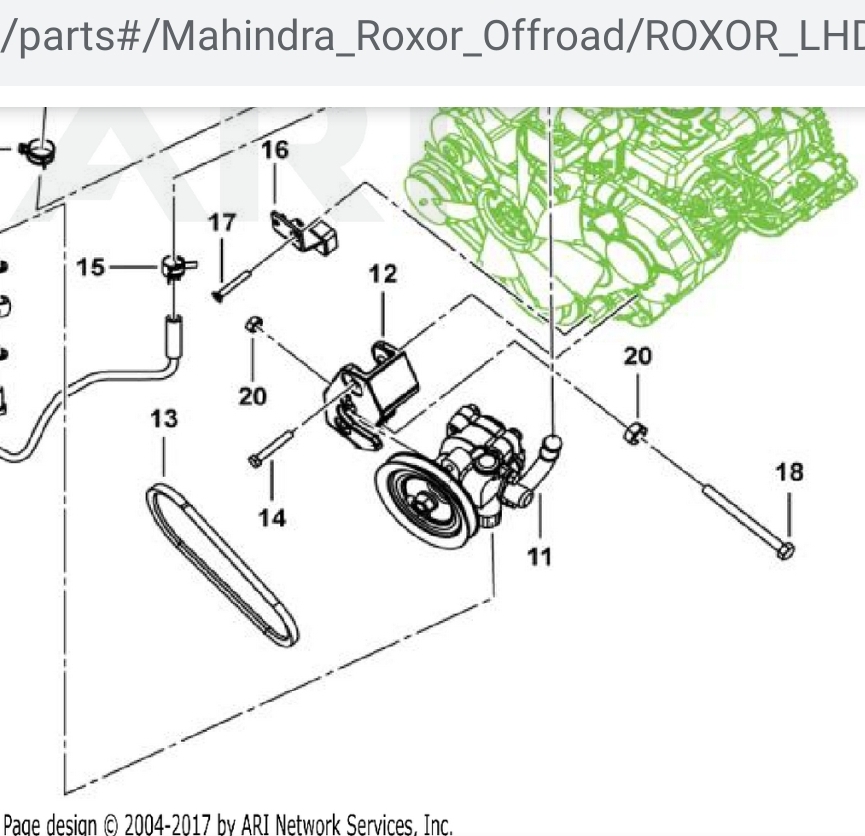 /parts#/Mahindra_Roxor_Offroad/ROXOR_LHD

ARI

16
17
15
12
20
20
13
14
11
18

Page design © 2004-2017 by ARI Network Services, Inc.